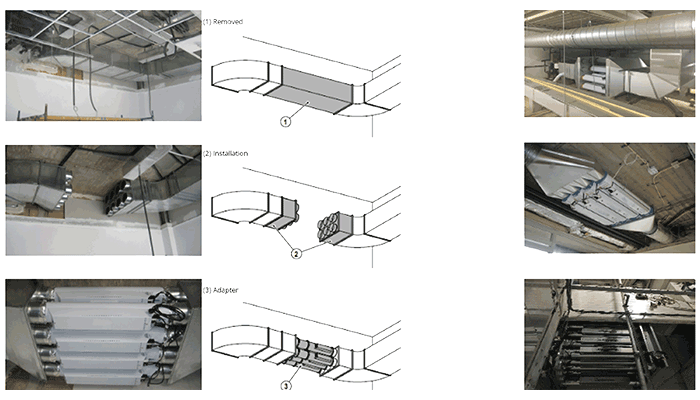 (1) Removed

1

(2) Installation

2

(3) Adapter

3